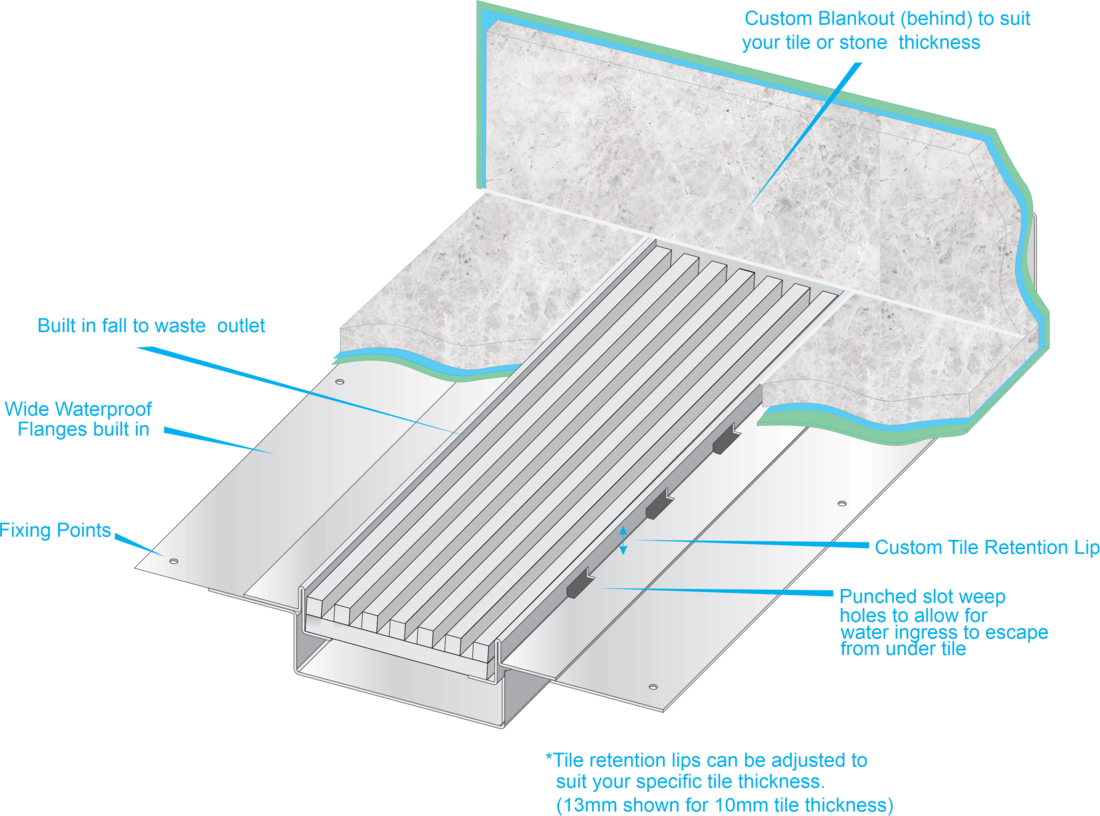 Custom Blankout (behind) to suit your tile or stone thickness

Built in fall to waste outlet

Wide Waterproof Flanges built in

Fixing Points

Custom Tile Retention Lip

Punched slot weep holes to allow for water ingress to escape from under tile

*Tile retention lips can be adjusted to suit your specific tile thickness.
(13mm shown for 10mm tile thickness)