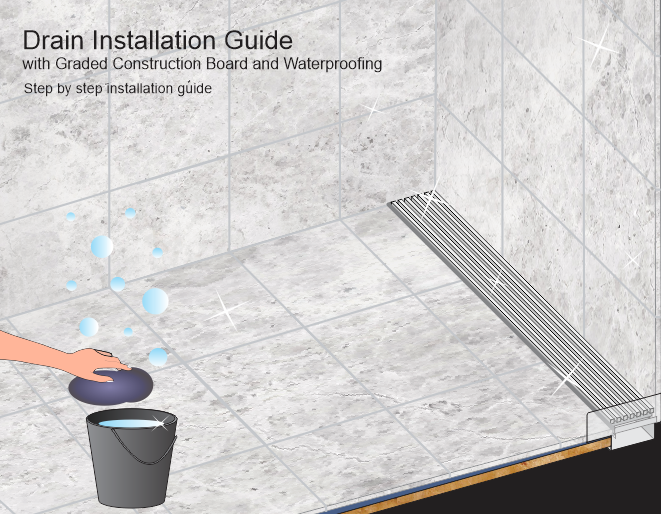 Drain Installation Guide
with Graded Construction Board and Waterproofing
Step by step installation guide